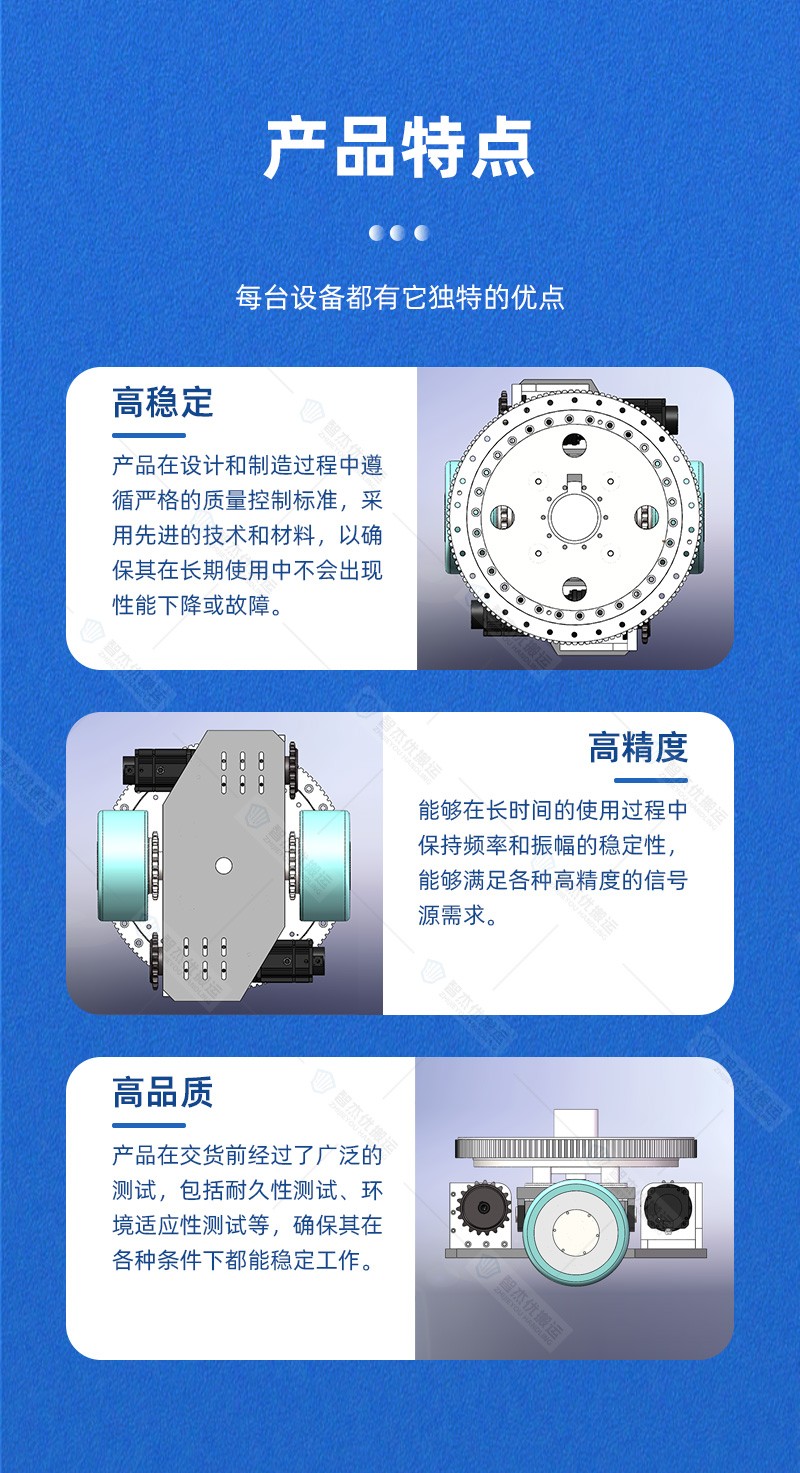 产品特点

每台设备都有它独特的优点

高稳定

产品在设计和制造过程中遵循严格的质量控制标准，采用先进的技术和材料，以确保其在长期使用中不会出现性能下降或故障。

高精度

能够在长时间的使用过程中保持频率和振幅的稳定性，能够满足各种高精度的信号源需求。

高品质

产品在交货前经过了广泛的测试，包括耐久性测试、环境适应性测试等，确保其在各种条件下都能稳定工作。