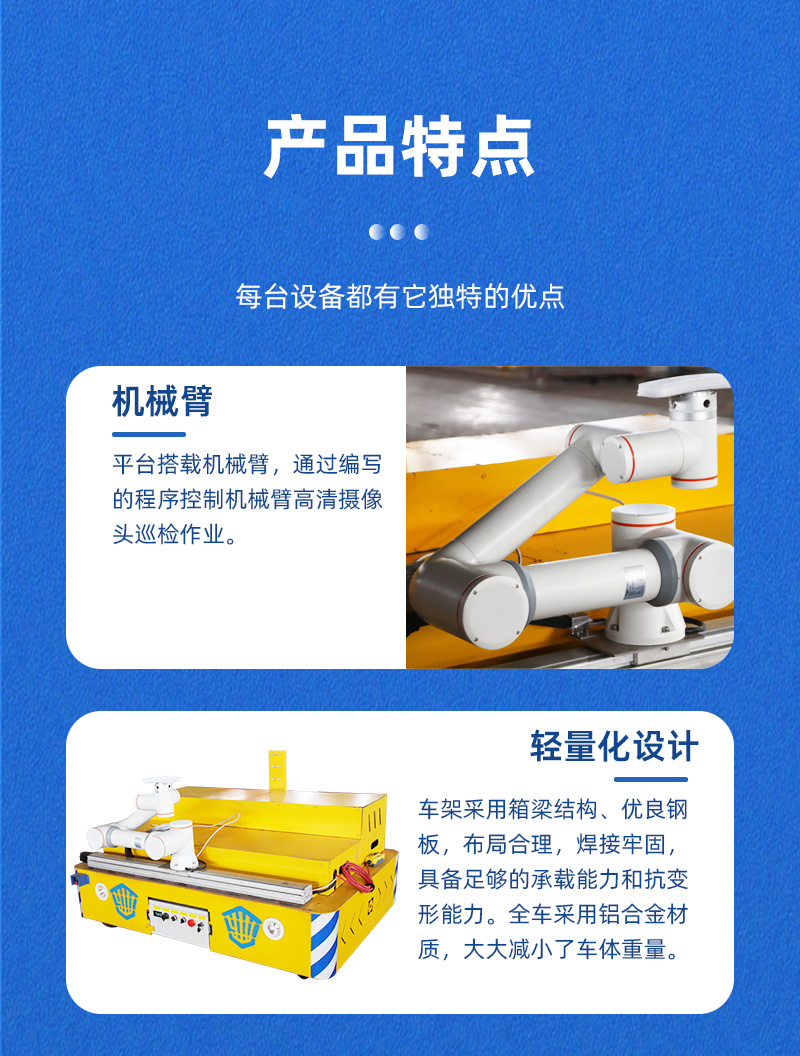 产品特点

每台设备都有它独特的优点

机械臂

平台搭载机械臂，通过编写的程序控制机械臂高清摄像头巡检作业。

轻量化设计

车架采用箱梁结构、优良钢板，布局合理，焊接牢固，具备足够的承载能力和抗变形能力。全车采用铝合金材质，大大减小了车体重量。